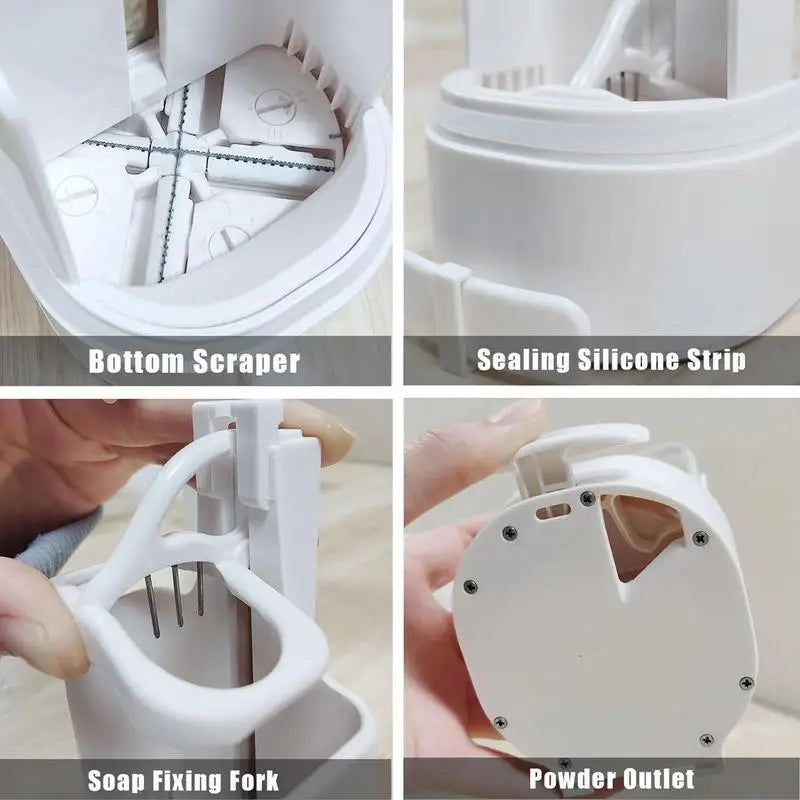 Bottom Scraper

Sealing Silicone Strip

Soap Fixing Fork

Powder Outlet